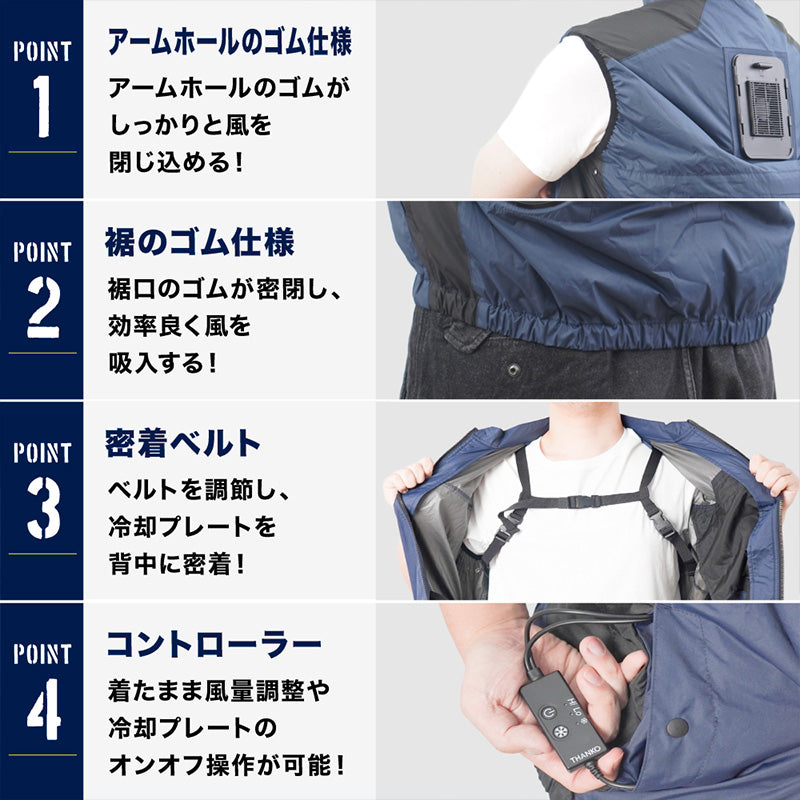 POINT
1

アームホールのゴム仕様

アームホールのゴムがしっかりと風を閉じ込める！

POINT
2

裾のゴム仕様

裾口のゴムが密閉し、効率良く風を吸入する！

POINT
3

密着ベルト

ベルトを調節し、冷却プレートを背中に密着！

POINT
4

コントローラー

着たまま風量調整や冷却プレートのオンオフ操作が可能！

Hi Lo

THANKO