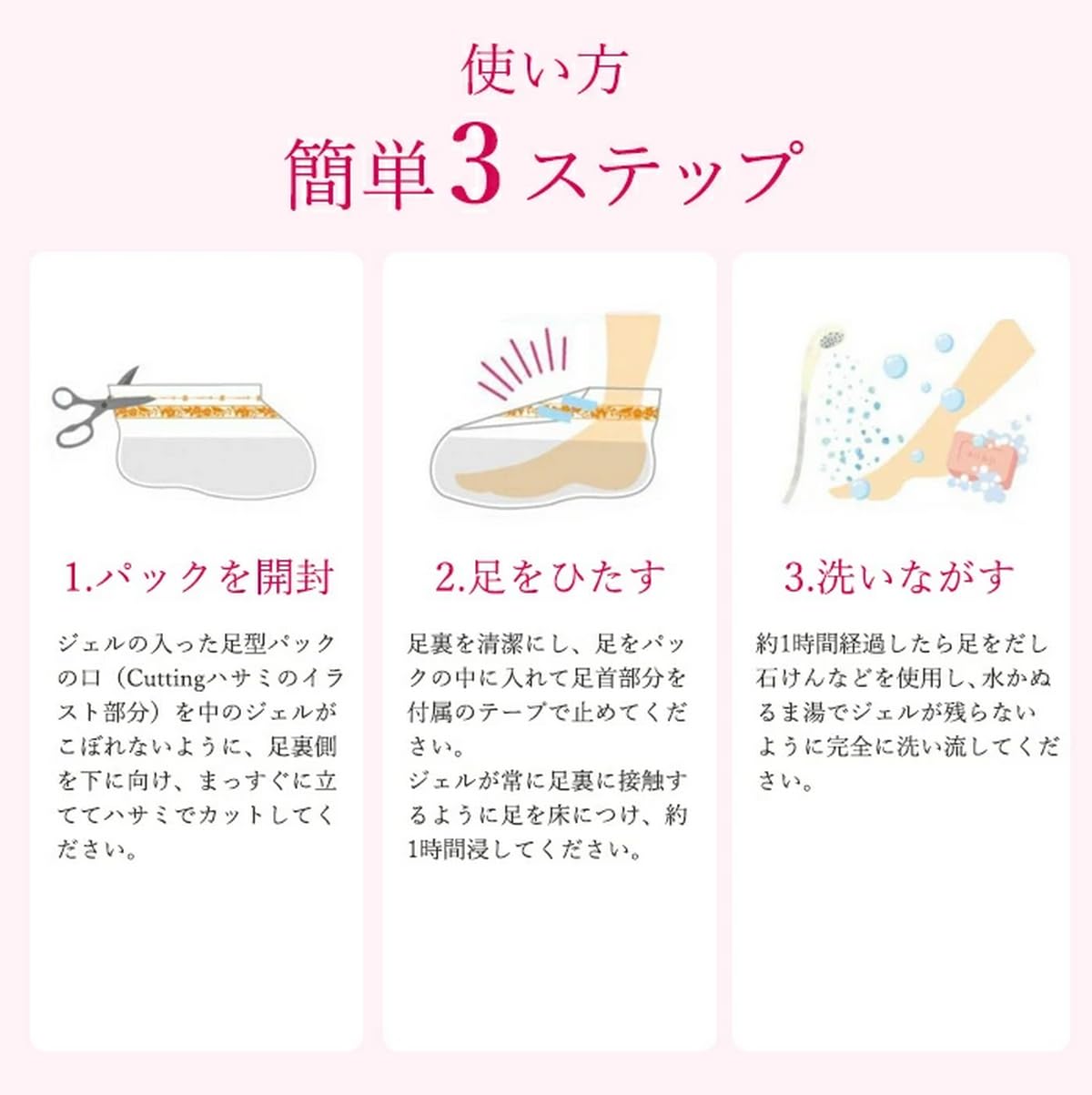 使い方
簡単3ステップ

1.パックを開封

ジェルの入った足型パックの口（Cuttingハサミのイラスト部分）を中のジェルがこぼれないように、足裏側を下に向け、まっすぐに立ててハサミでカットしてください。

2.足をひたす

足裏を清潔にし、足をパックの中に入れて足首部分を付属のテープで止めてください。
ジェルが常に足裏に接触するように足を床につけ、約1時間浸してください。

3.洗いながす

約1時間経過したら足をだし石けんなどを使用し、水かぬるま湯でジェルが残らないように完全に洗い流してください。