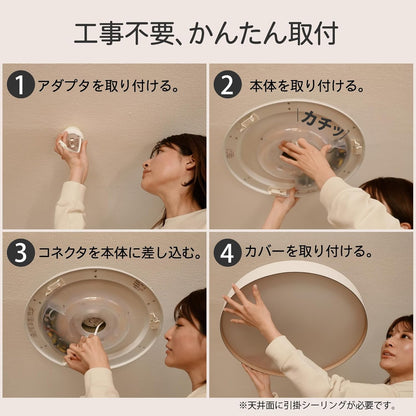 工事不要、かんたん取付

1 アダプタを取り付ける。

2 本体を取り付ける。

カチッ

3 コネクタを本体に差し込む。

4 カバーを取り付ける。

※天井面に引掛シーリングが必要です。